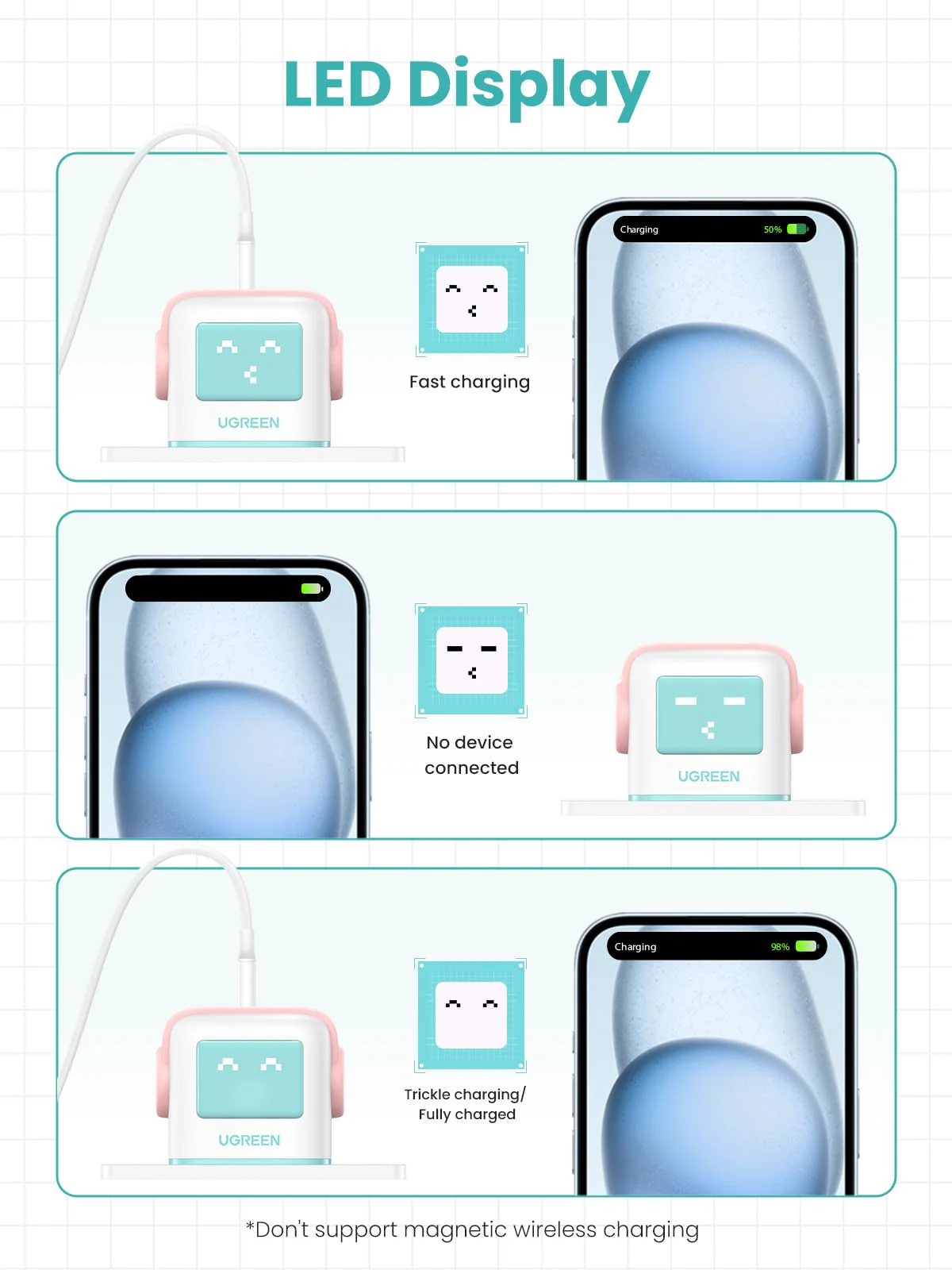 LED Display

UGREEN

Fast charging

Charging 50%

No device connected

UGREEN

UGREEN

Trickle charging/ Fully charged

Charging 98%

*Don't support magnetic wireless charging